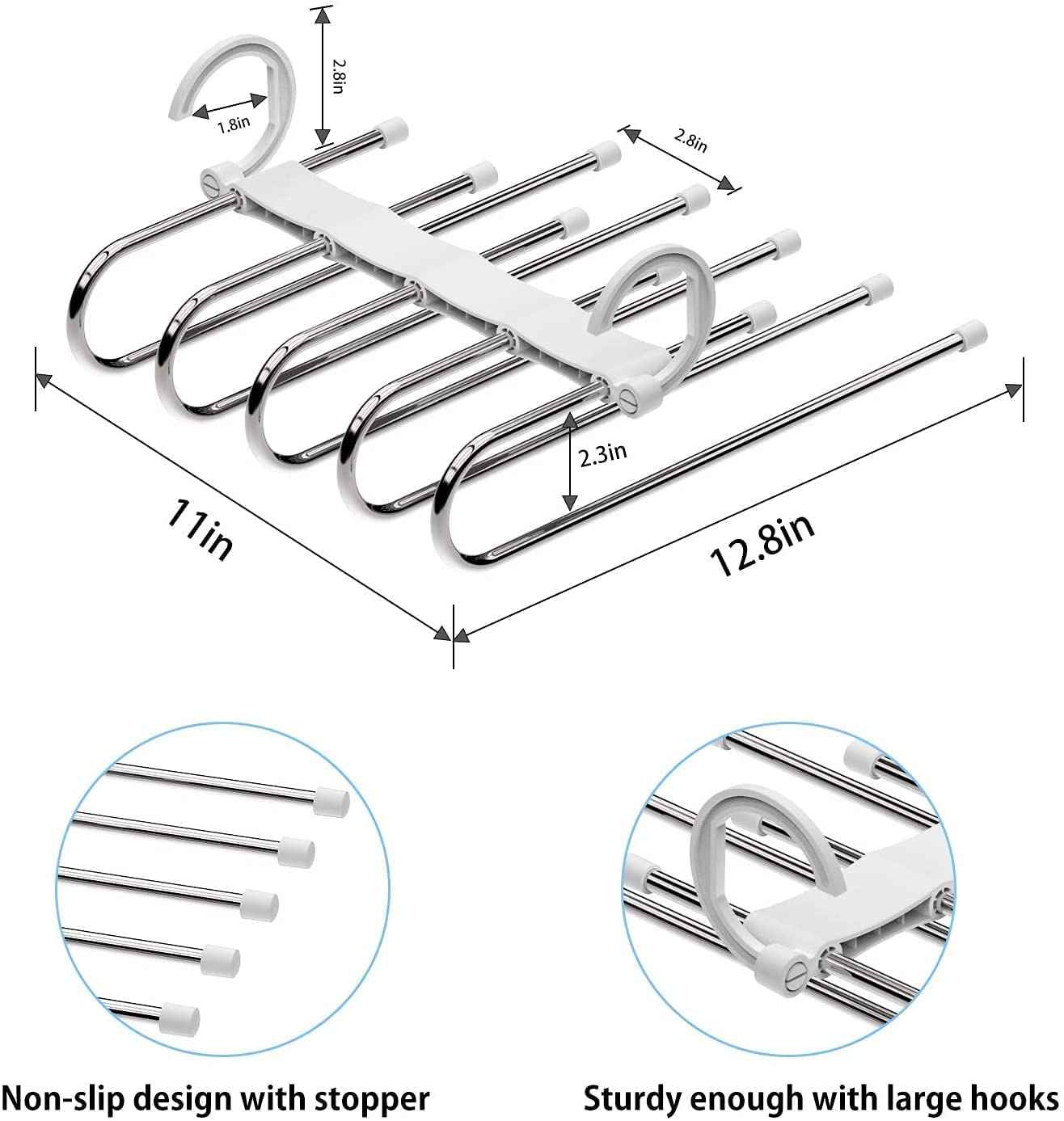 2.8in

1.8in

2.8in

2.3in

11in

12.8in

Non-slip design with stopper

Sturdy enough with large hooks