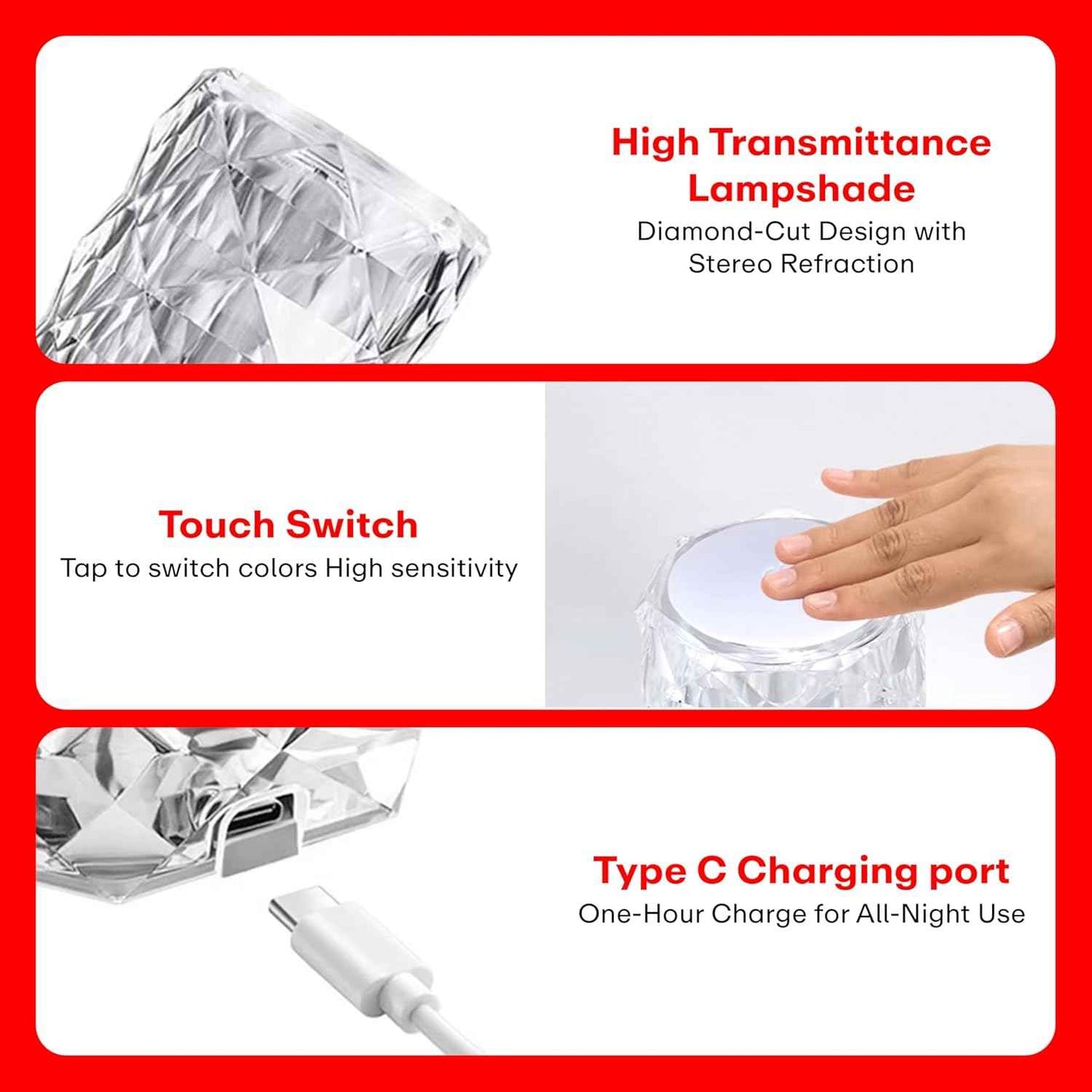 High Transmittance Lampshade
Diamond-Cut Design with Stereo Refraction

Touch Switch
Tap to switch colors High sensitivity

Type C Charging port
One-Hour Charge for All-Night Use