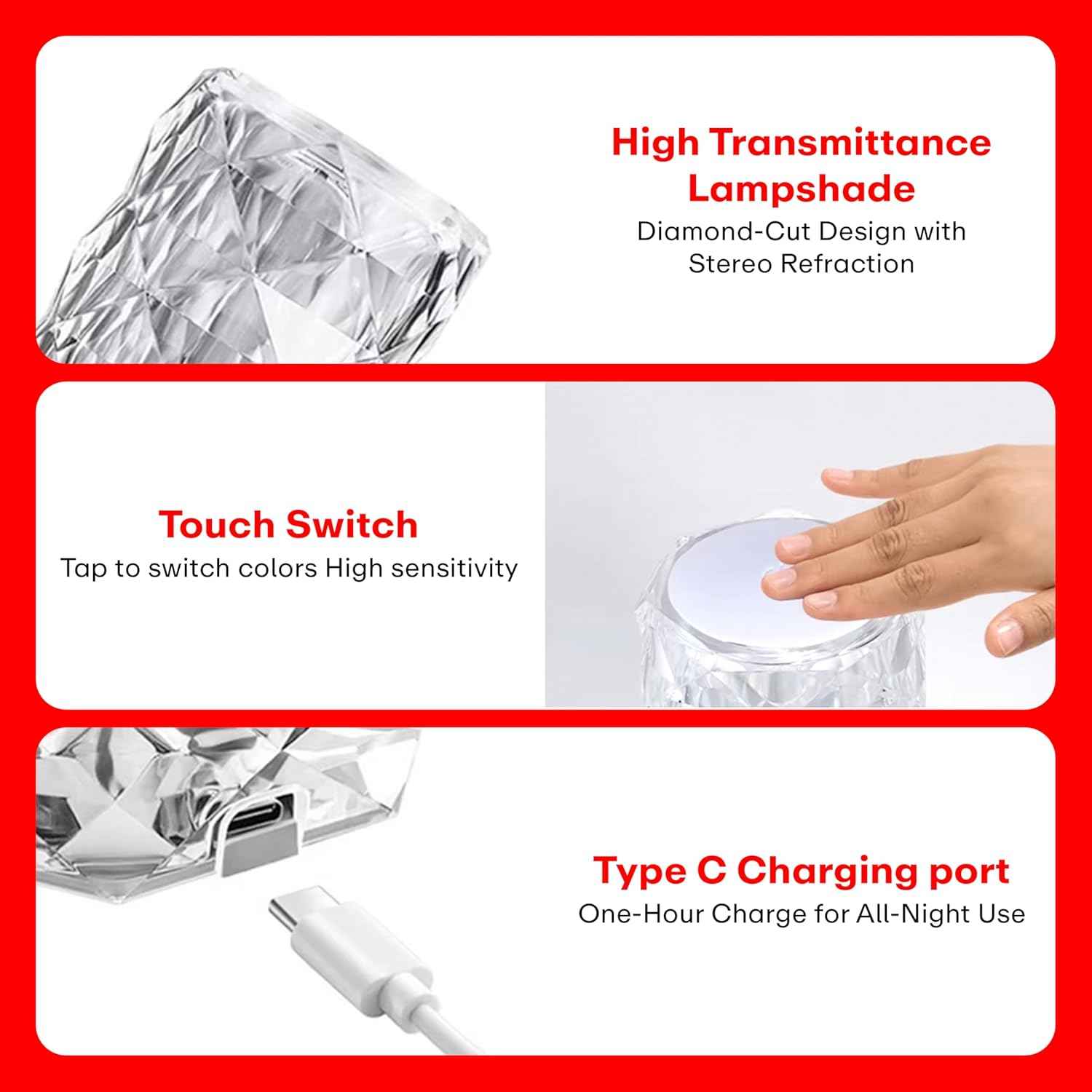 High Transmittance Lampshade
Diamond-Cut Design with Stereo Refraction

Touch Switch
Tap to switch colors High sensitivity

Type C Charging port
One-Hour Charge for All-Night Use